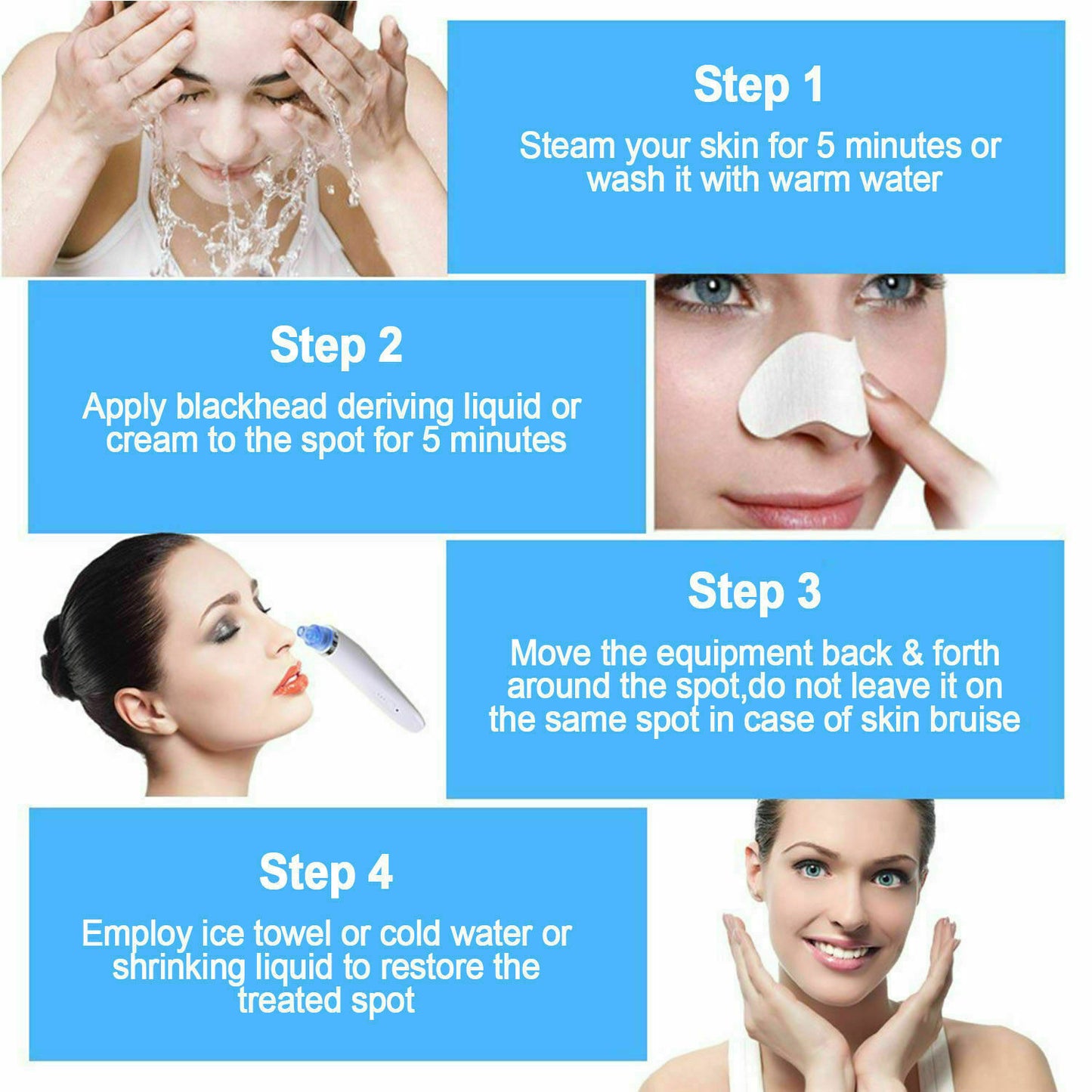 Step 1

Steam your skin for 5 minutes or wash it with warm water

Step 2

Apply blackhead deriving liquid or cream to the spot for 5 minutes

Step 3

Move the equipment back & forth around the spot,do not leave it on the same spot in case of skin bruise

Step 4

Employ ice towel or cold water or shrinking liquid to restore the treated spot